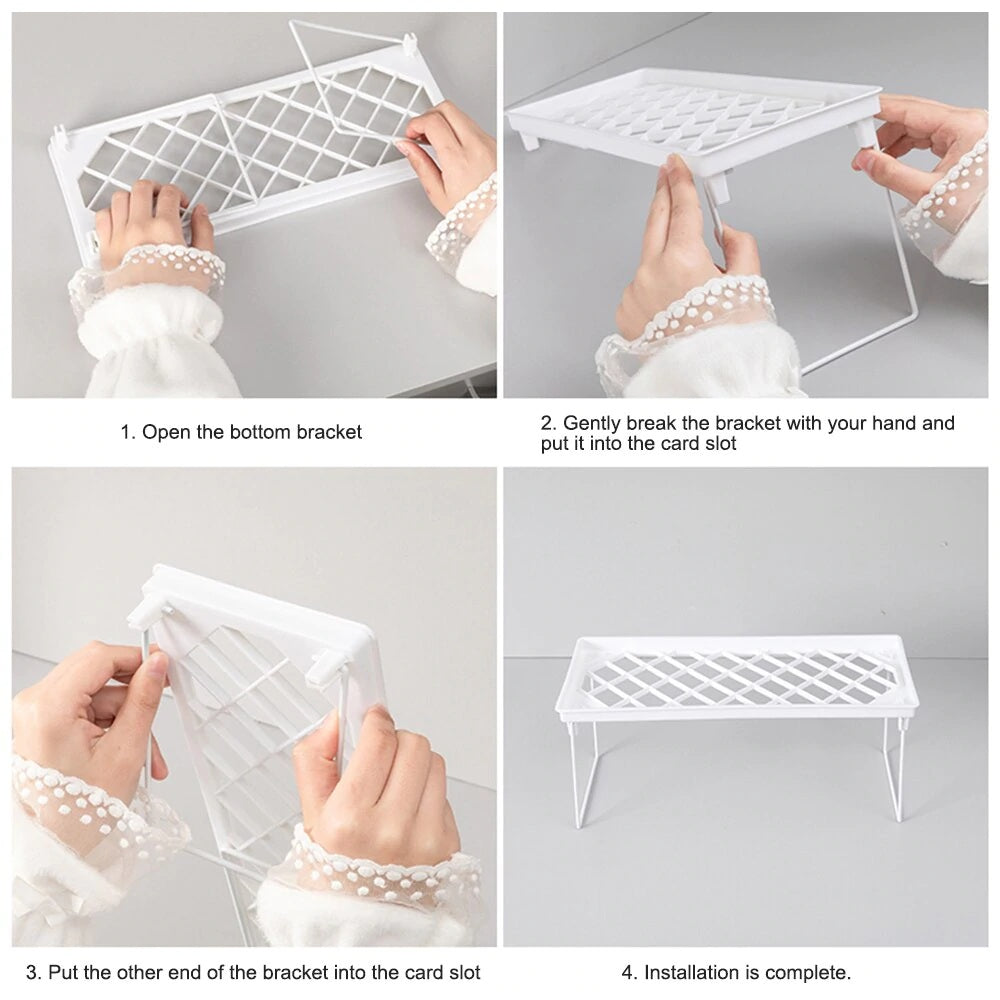 1. Open the bottom bracket

2. Gently break the bracket with your hand and put it into the card slot

3. Put the other end of the bracket into the card slot

4. Installation is complete.